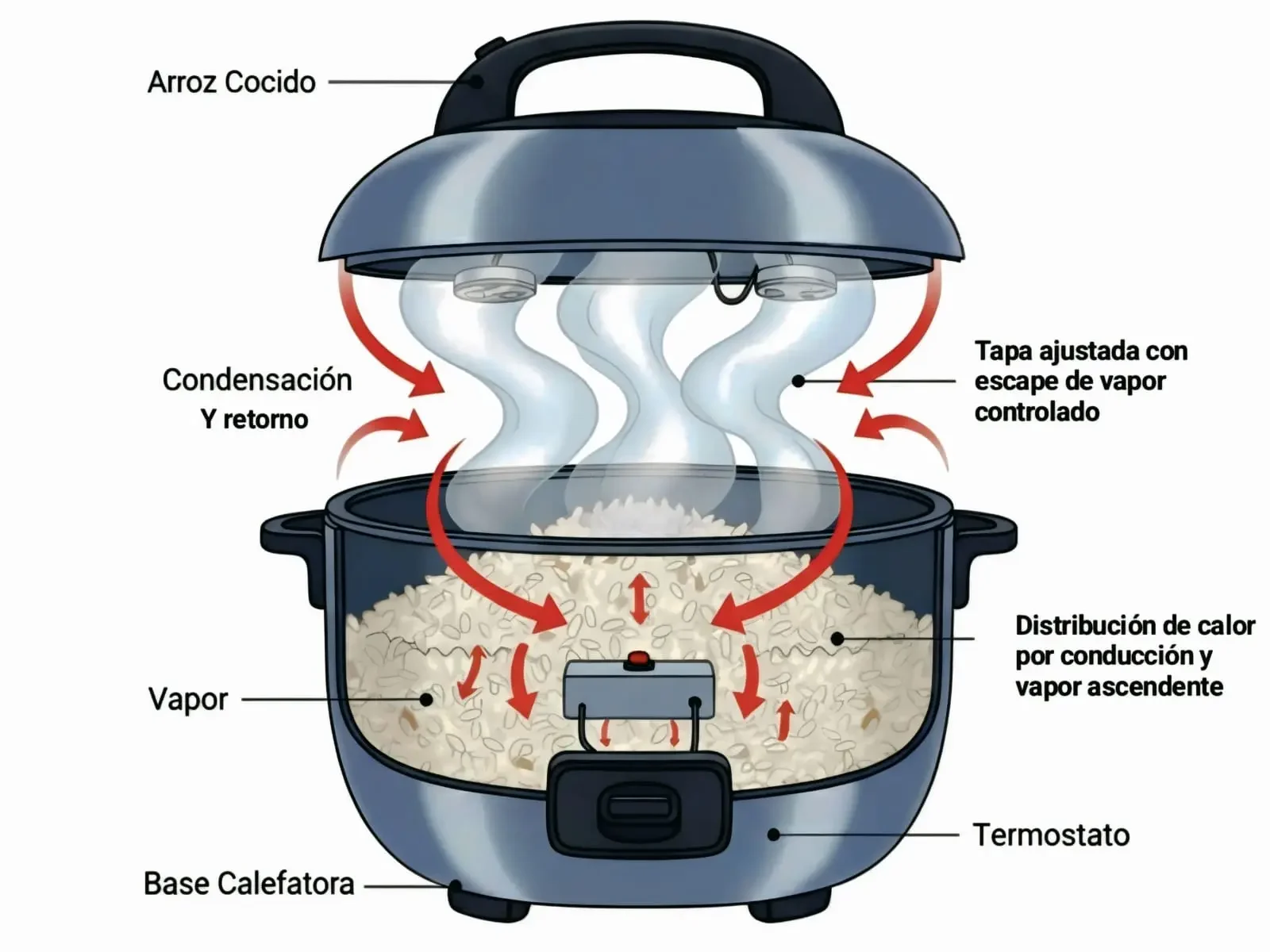 Arroz Cocido

Condensación
Y retorno

Tapa ajustada con escape de vapor controlado

Distribución de calor por conducción y vapor ascendente

Vapor

Termostato

Base Calefatora